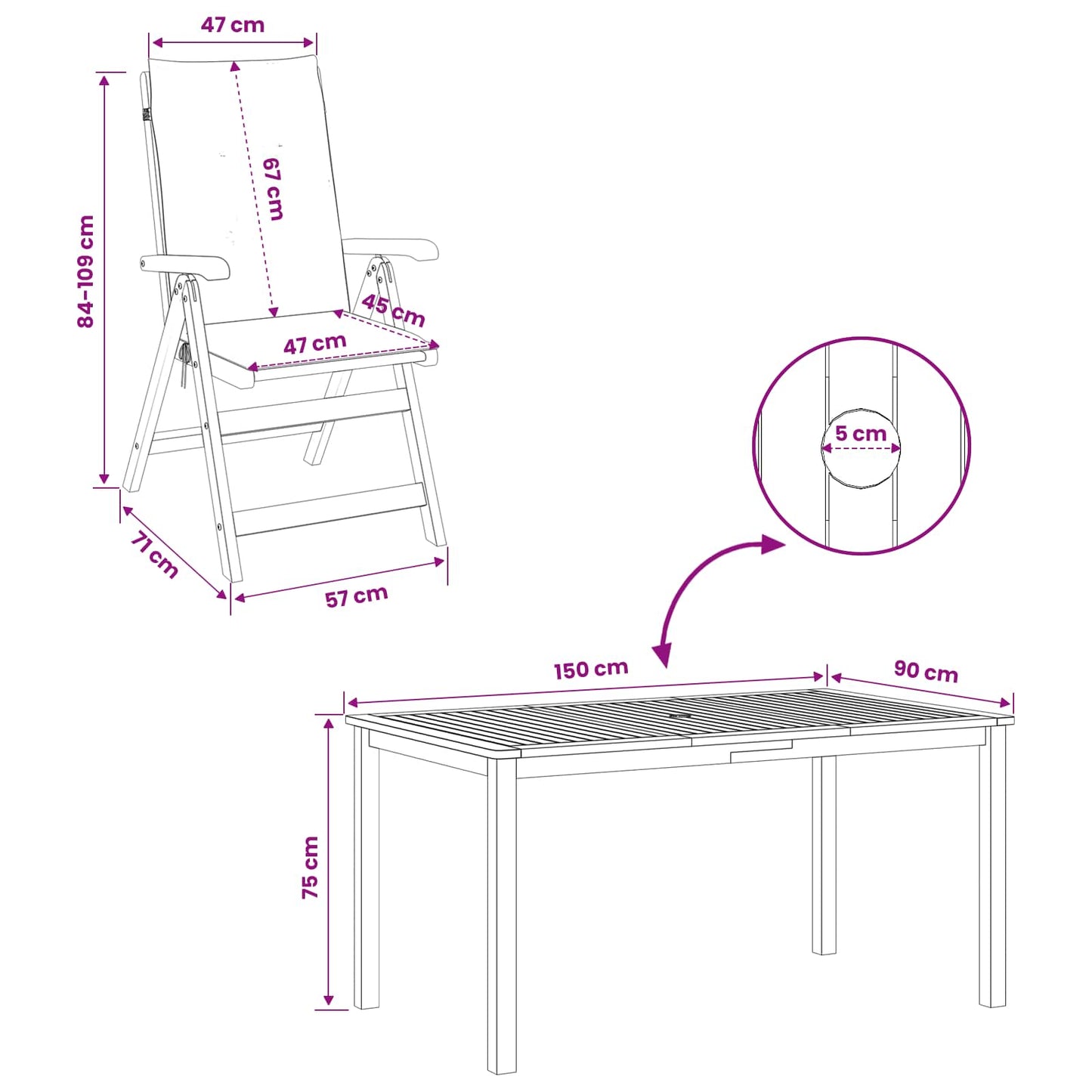 47 cm

84-109 cm

67 cm

45 cm

47 cm

71 cm

57 cm

5 cm

150 cm

90 cm

75 cm