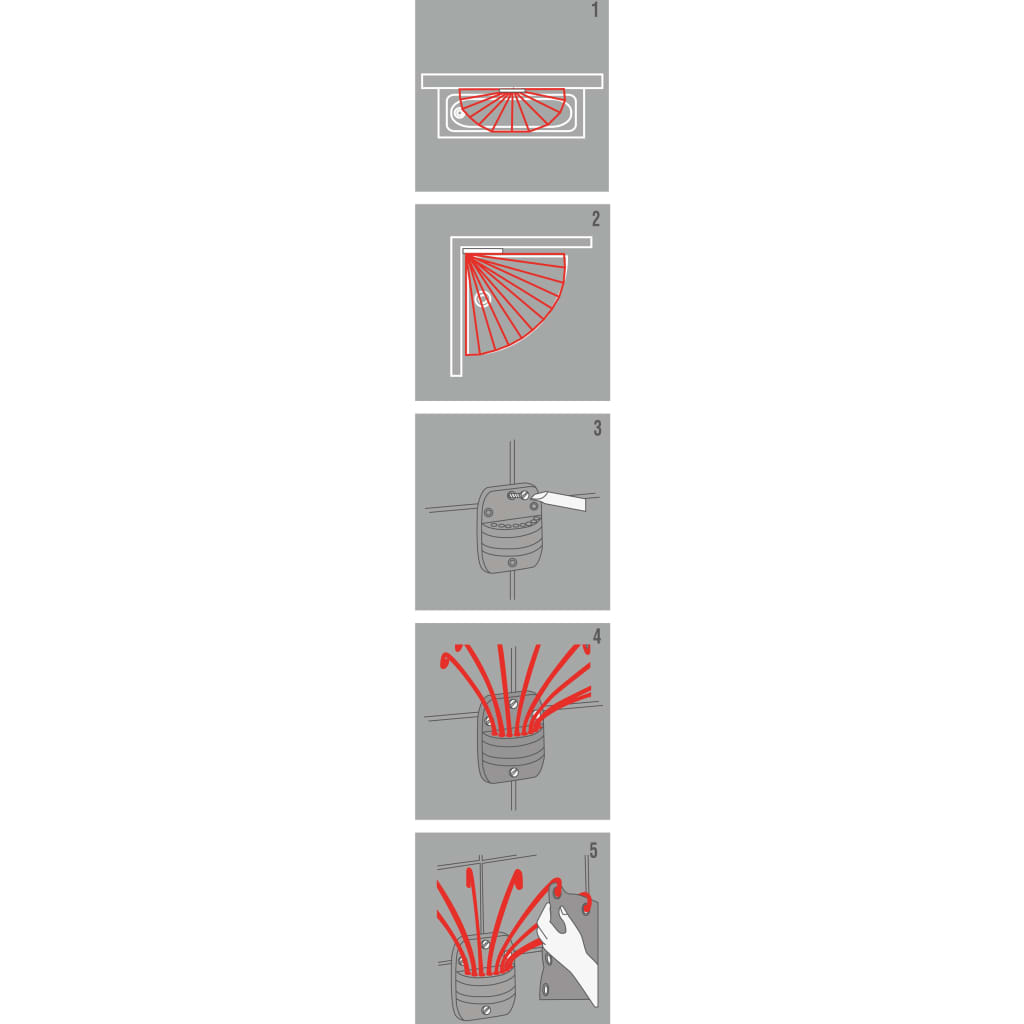 1

2

3

4

5