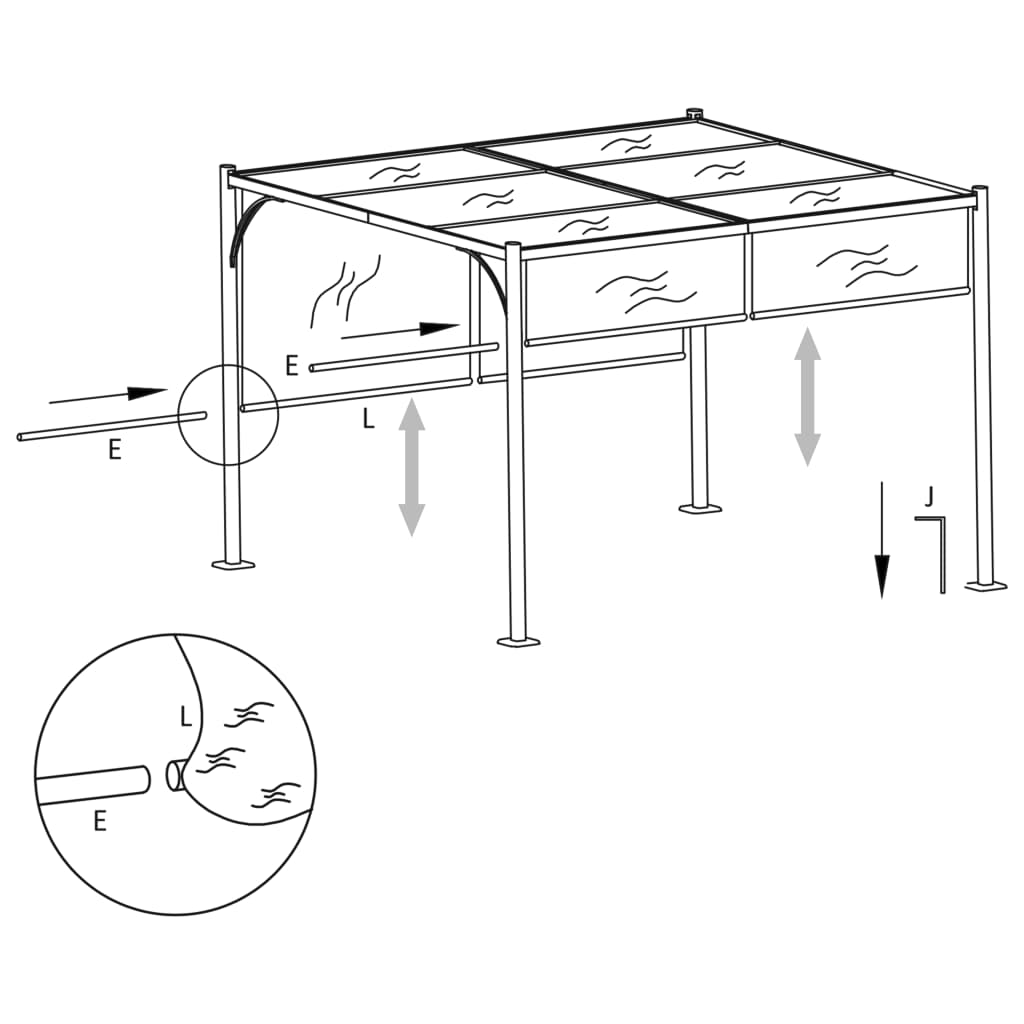 E
E
L
J
L
E