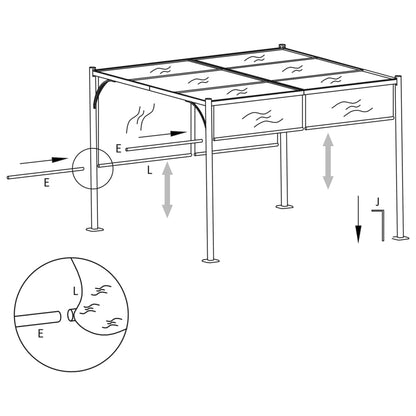 E
E
L
J
L
E