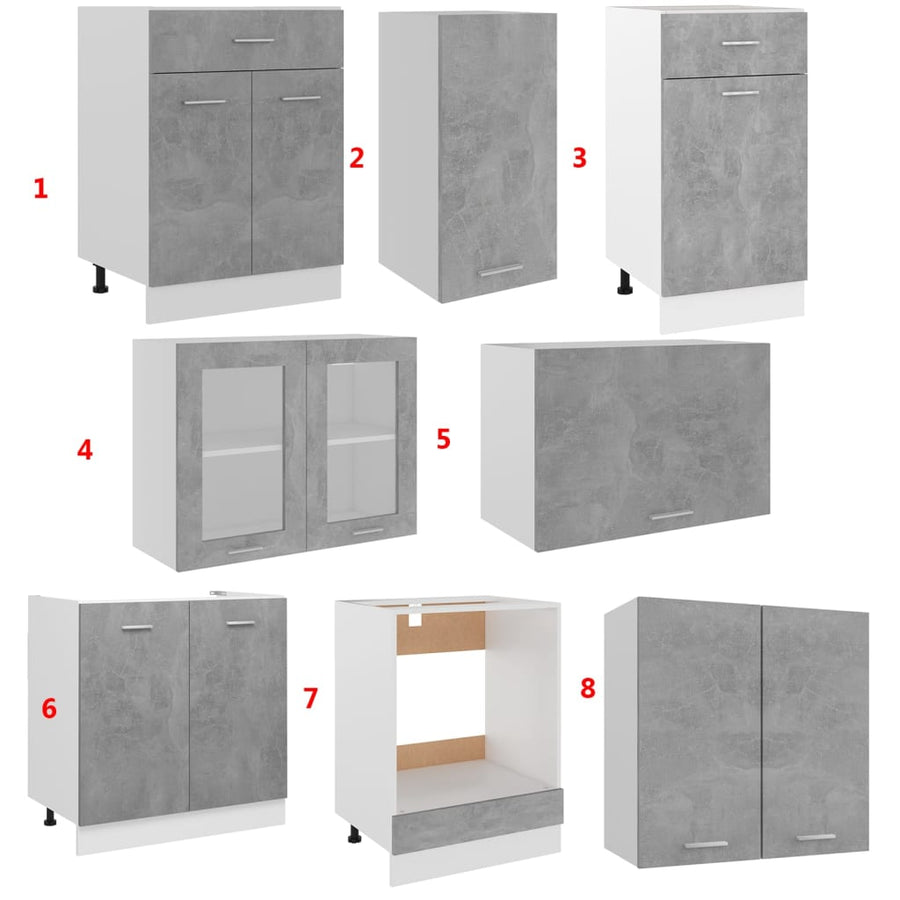 1
2
3
4
5
6
7
8