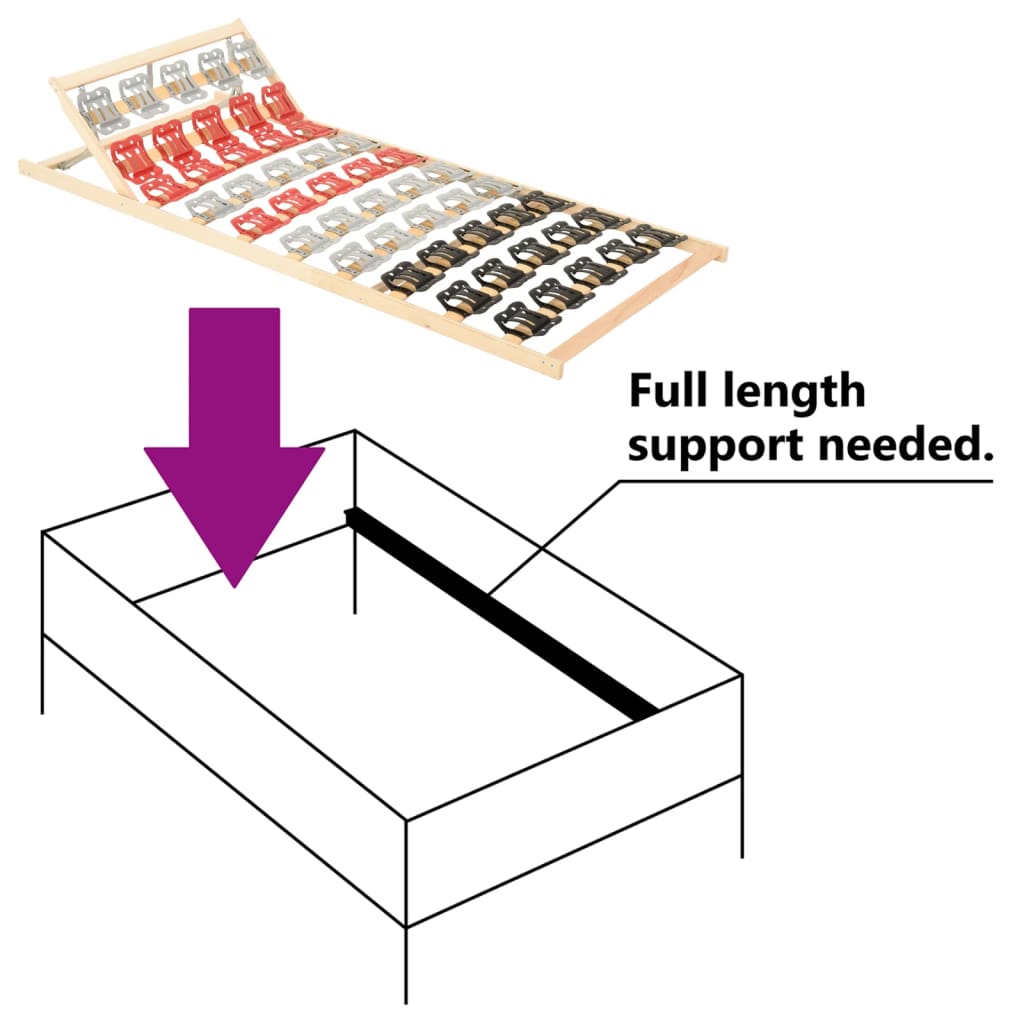 Full length support needed.