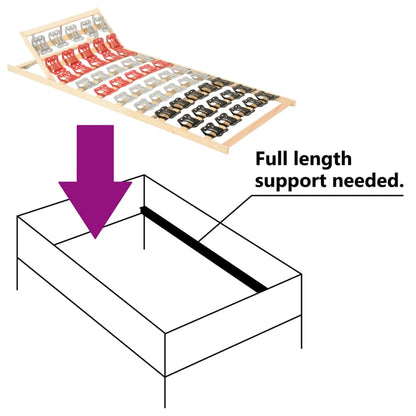 Full length support needed.