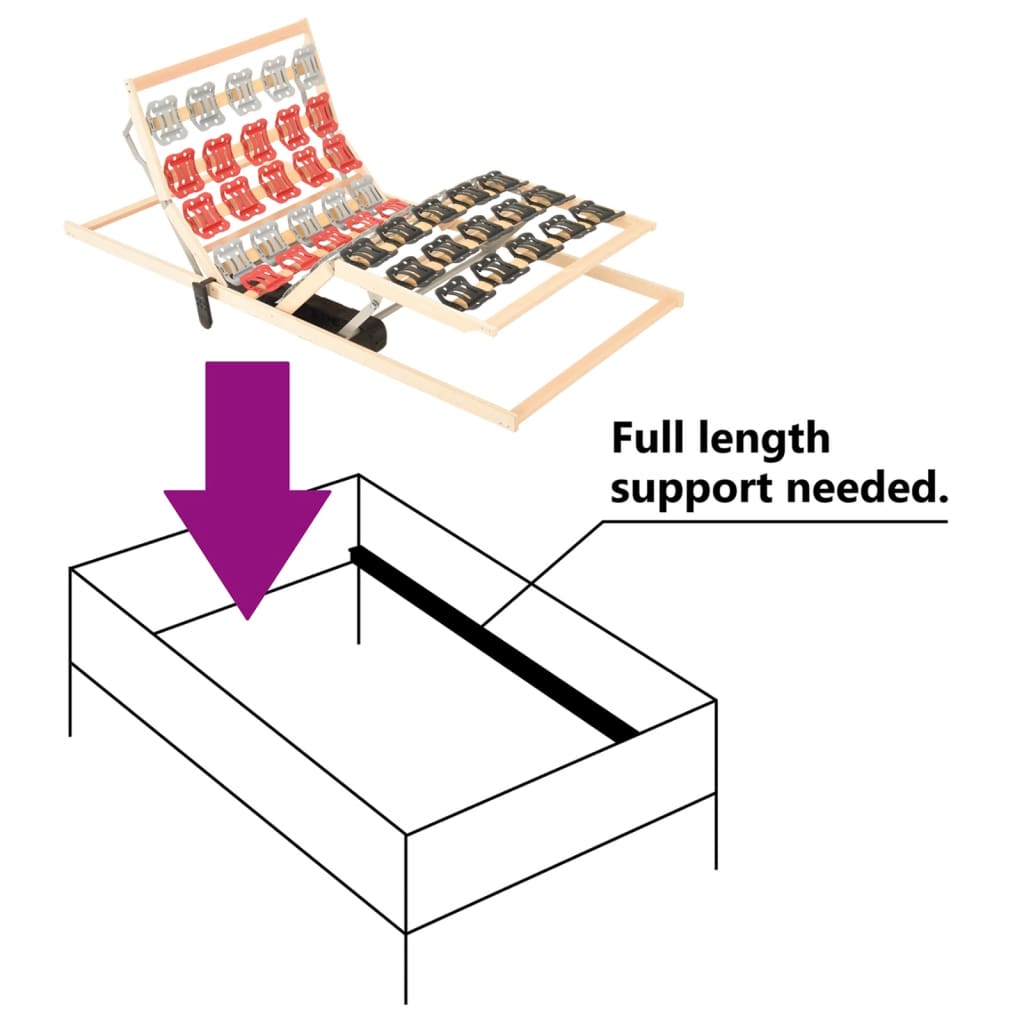 Full length support needed.