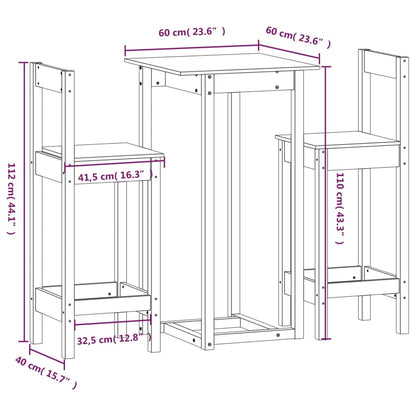 60 cm( 23.6" )

60 cm( 23.6" )

112 cm( 44.1" )

41,5 cm( 16.3" )

110 cm( 43.3" )

32,5 cm( 12.8" )

40 cm( 15.7" )