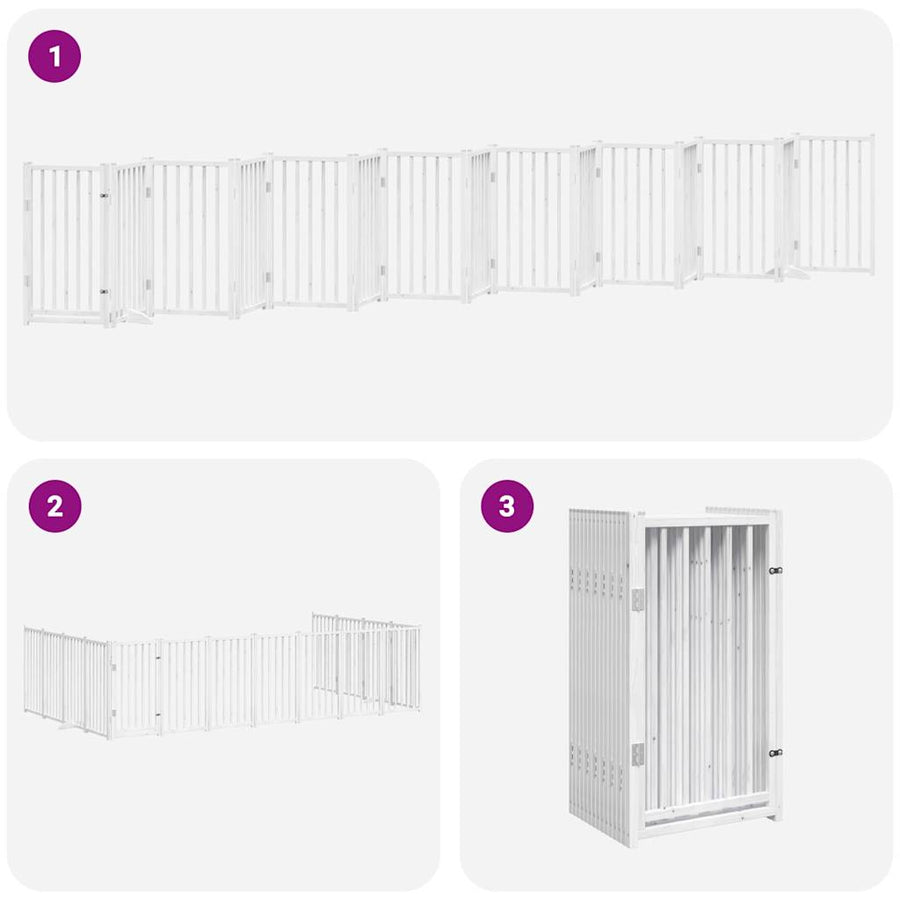 1

2

3