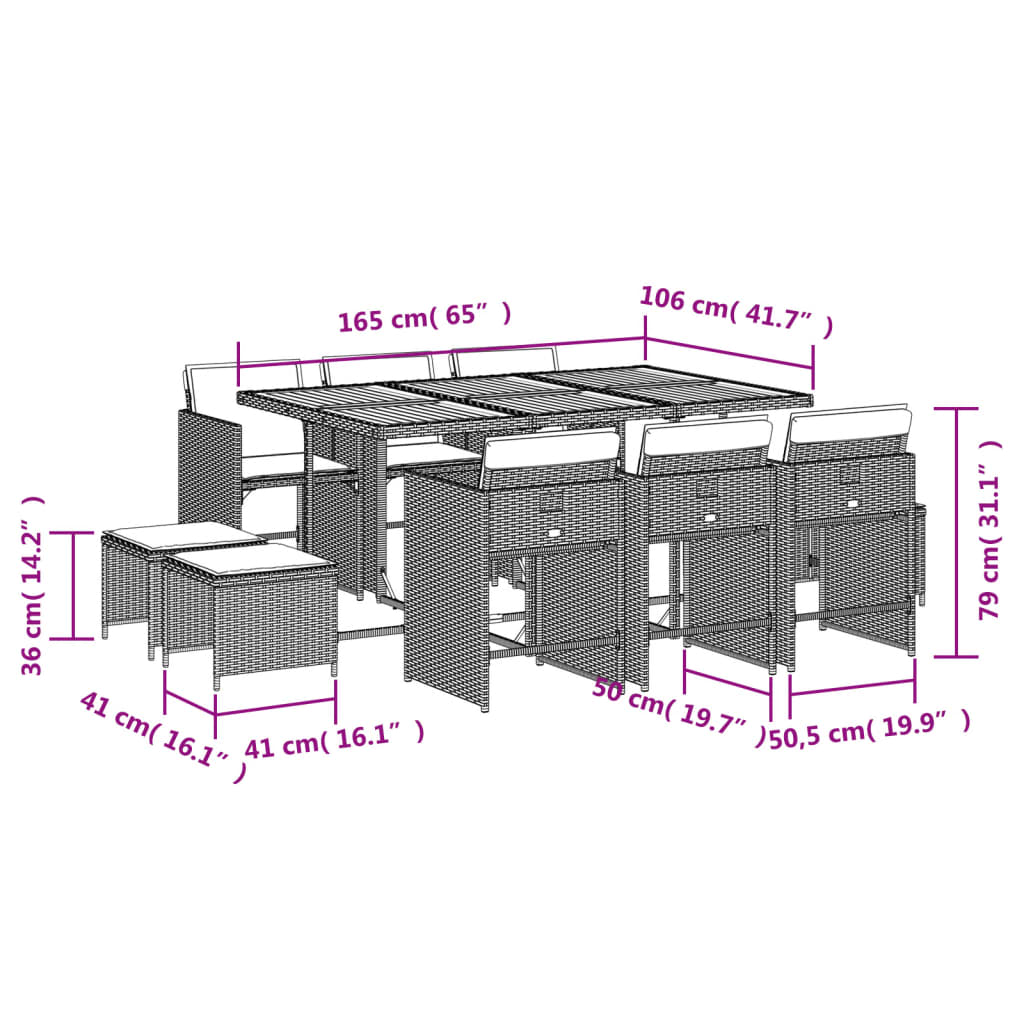 165 cm( 65″ )

106 cm( 41.7″ )

79 cm( 31.1″ )

36 cm( 14.2″ )

41 cm( 16.1″ )

41 cm( 16.1″ )

50 cm( 19.7″ )

50,5 cm( 19.9″ )