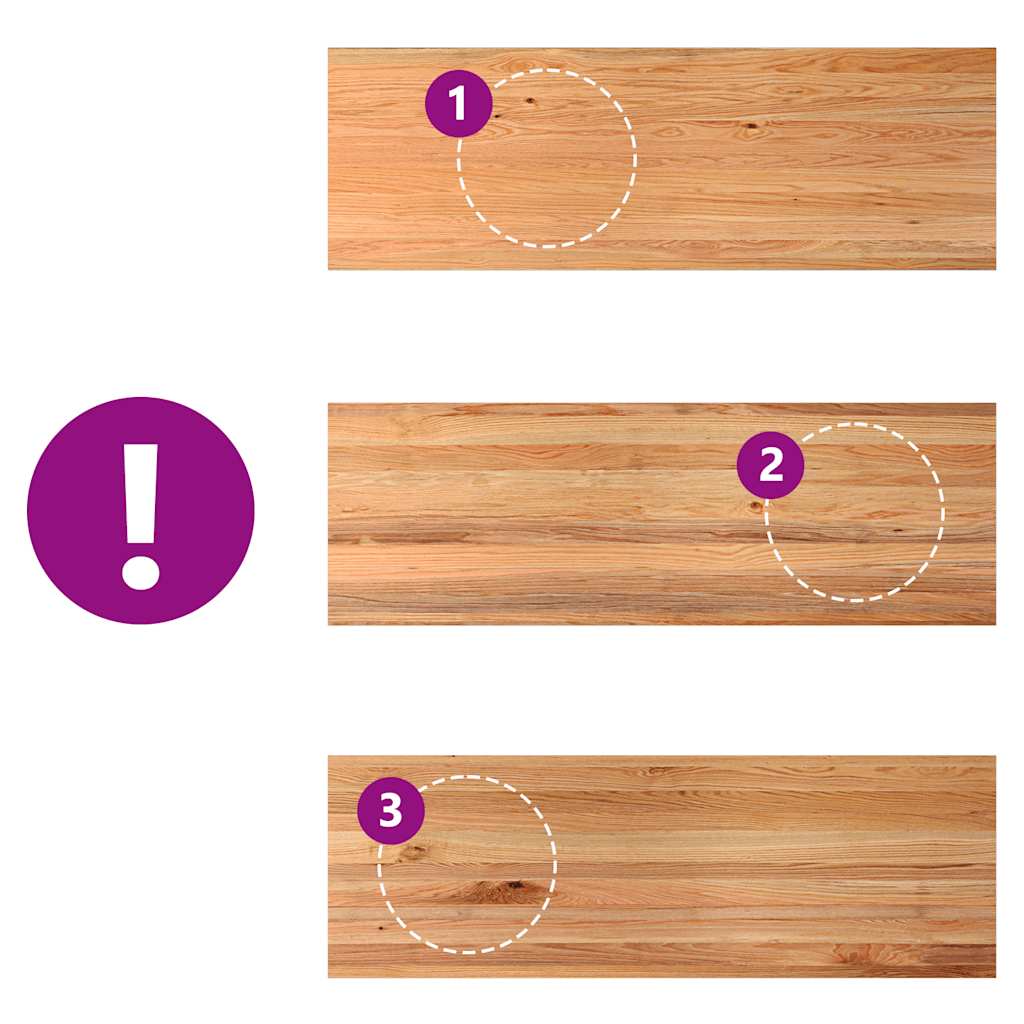 1

!

2

3