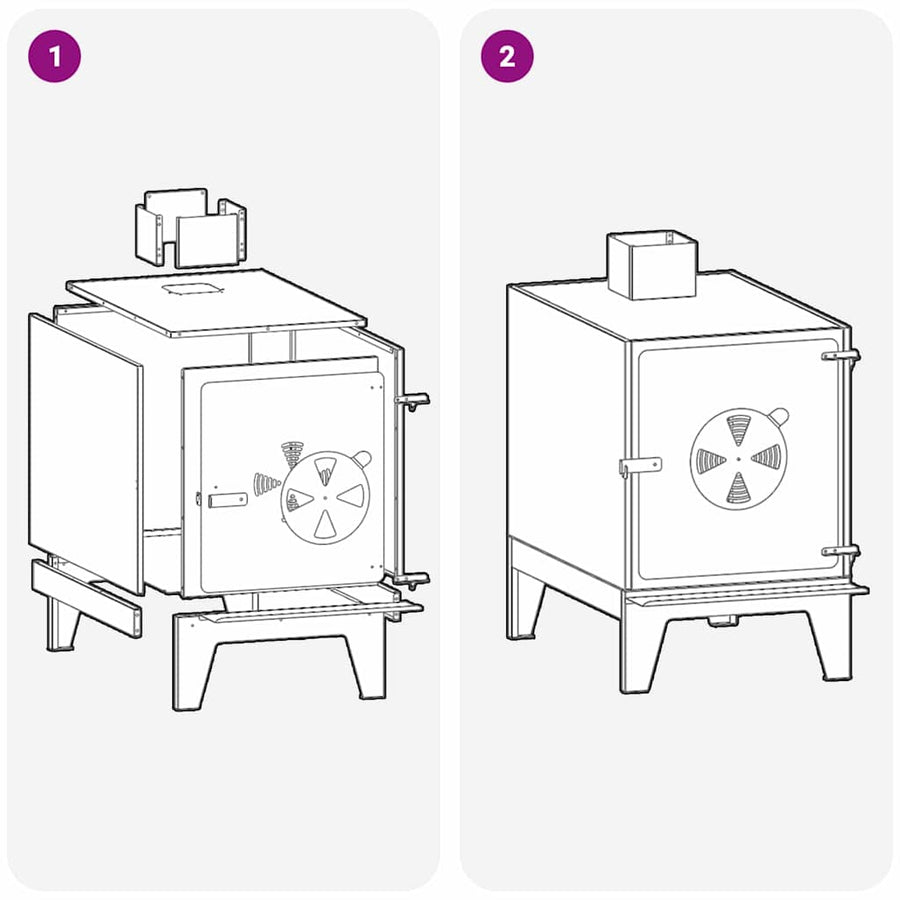 1

2