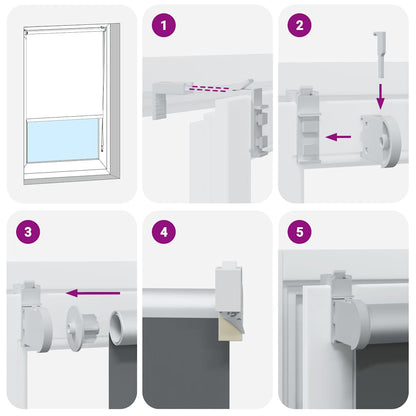 1

2

3

4

5