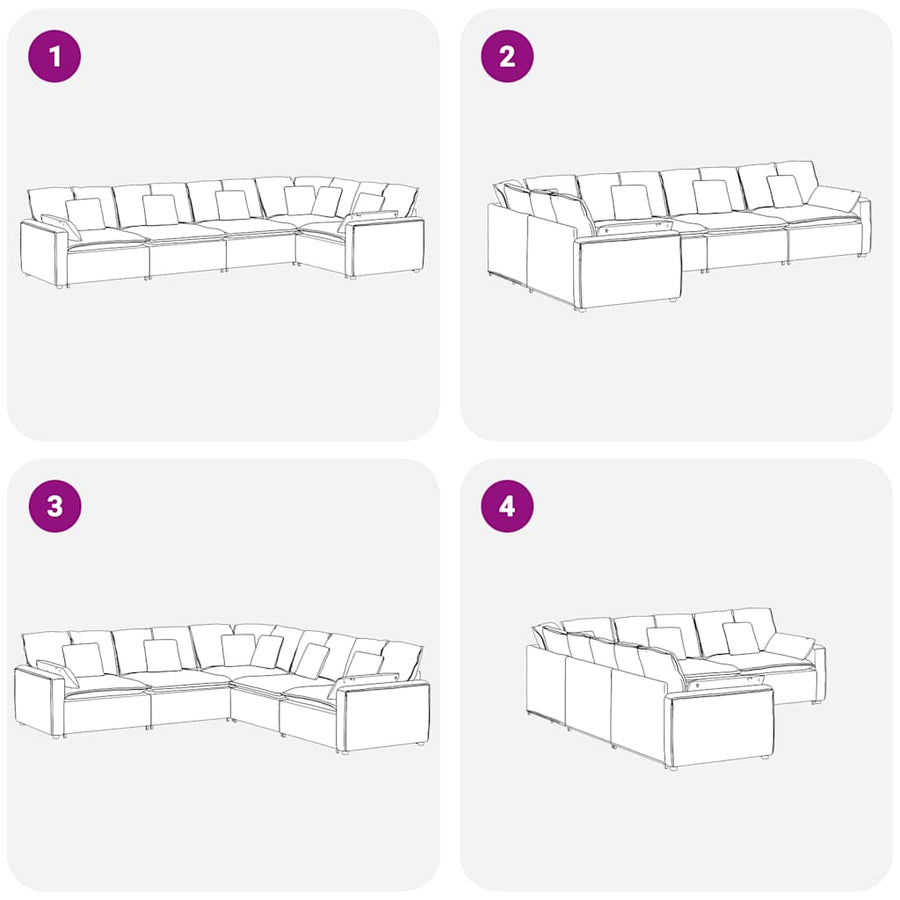 1

2

3

4