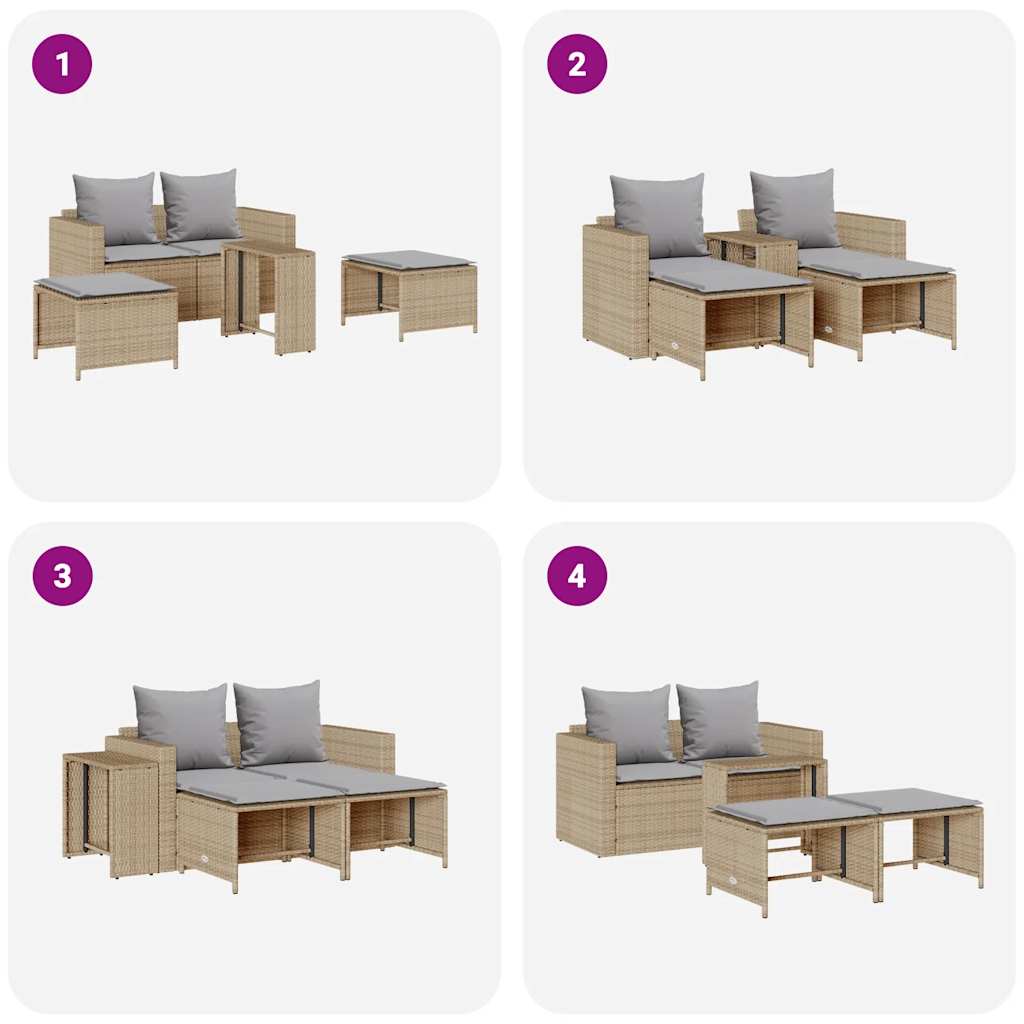 1

2

3

4