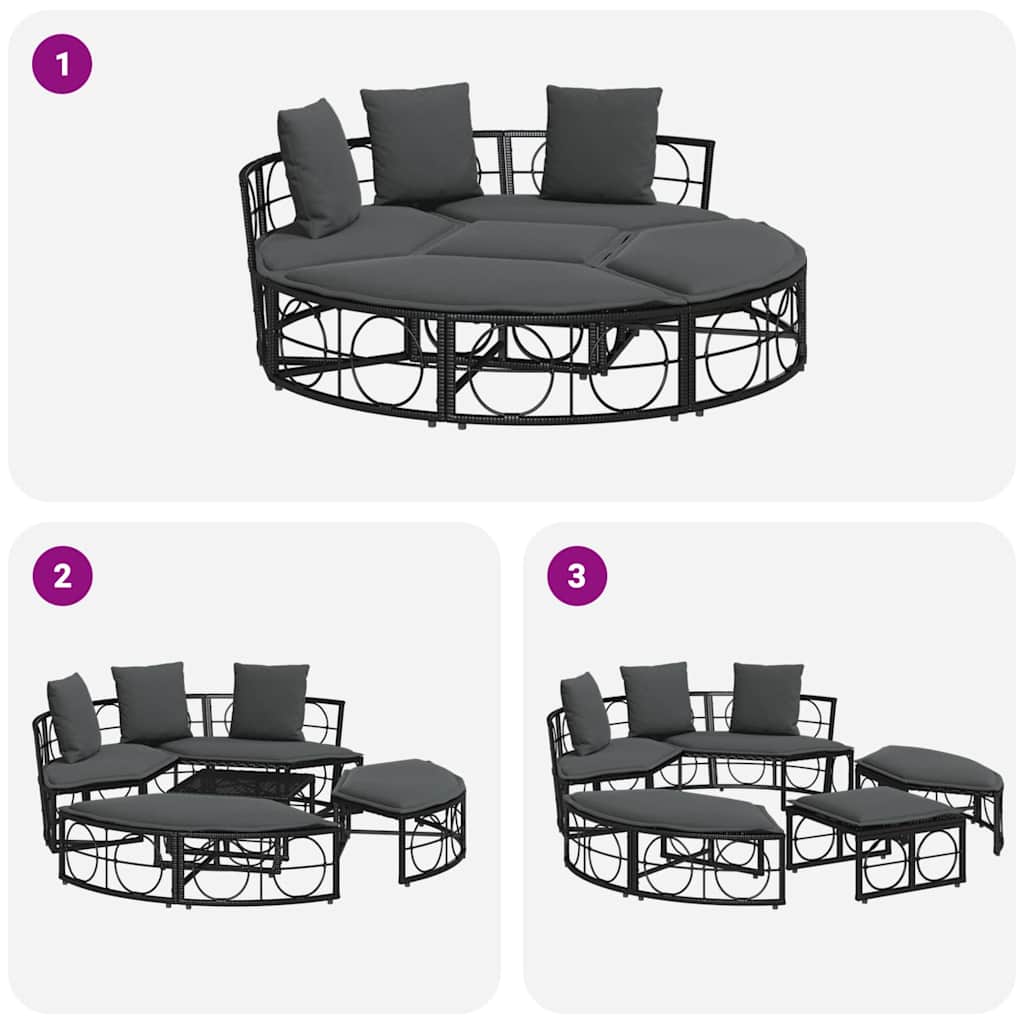 1

2

3