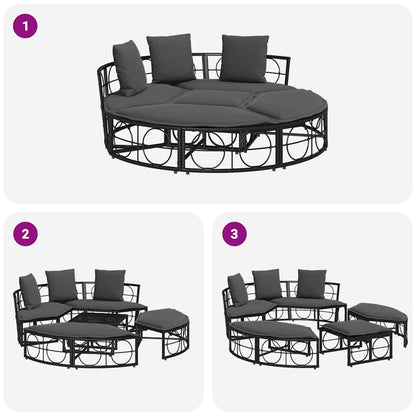 1

2

3