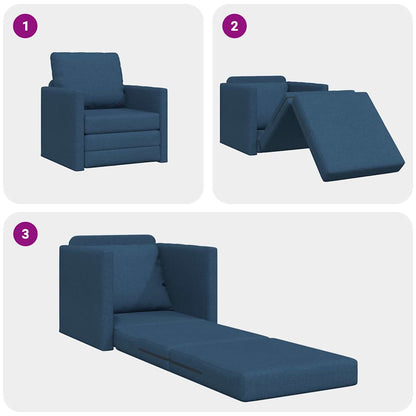 1

2

3