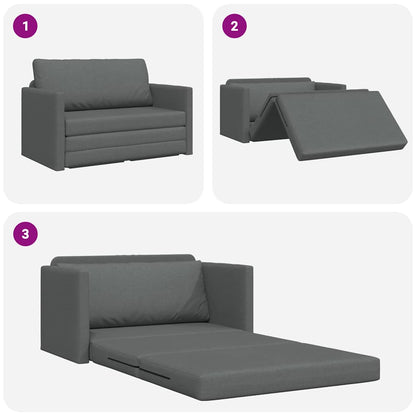 1

2

3