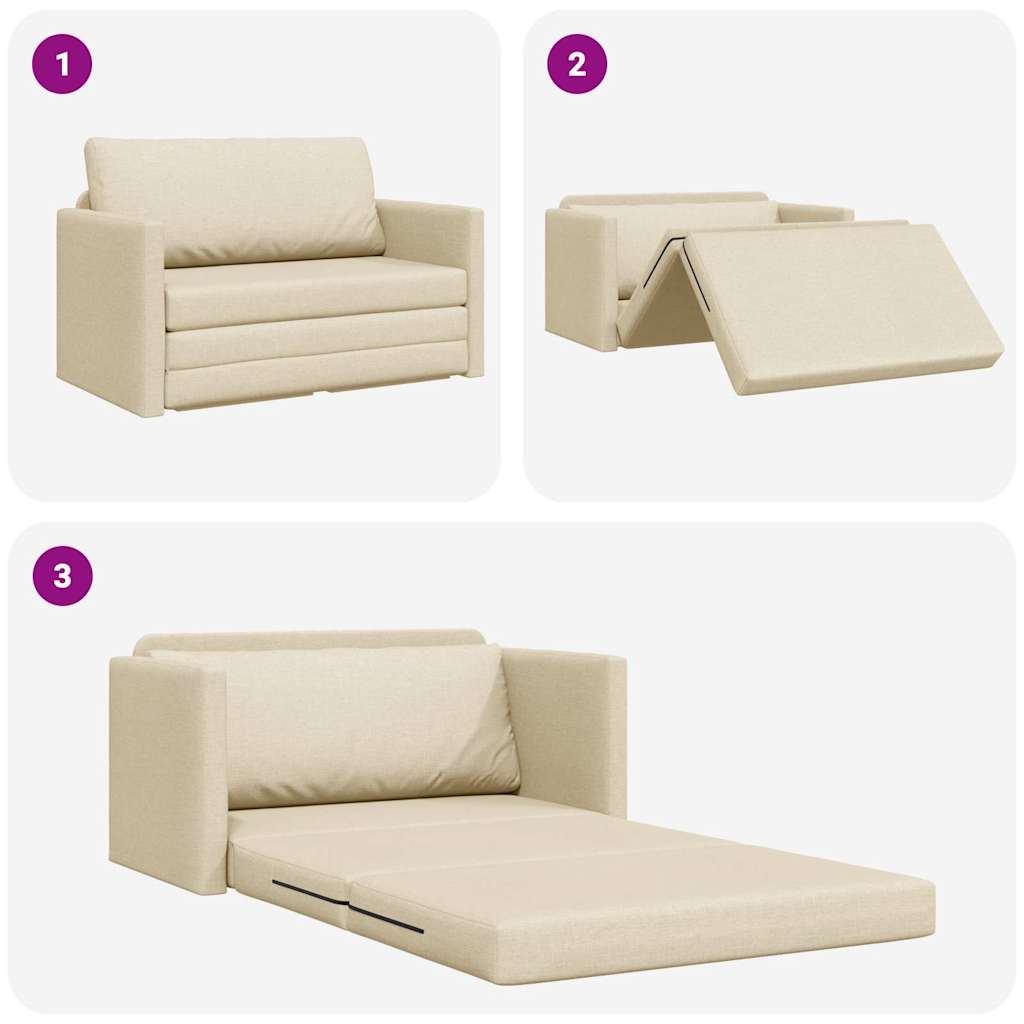 1

2

3