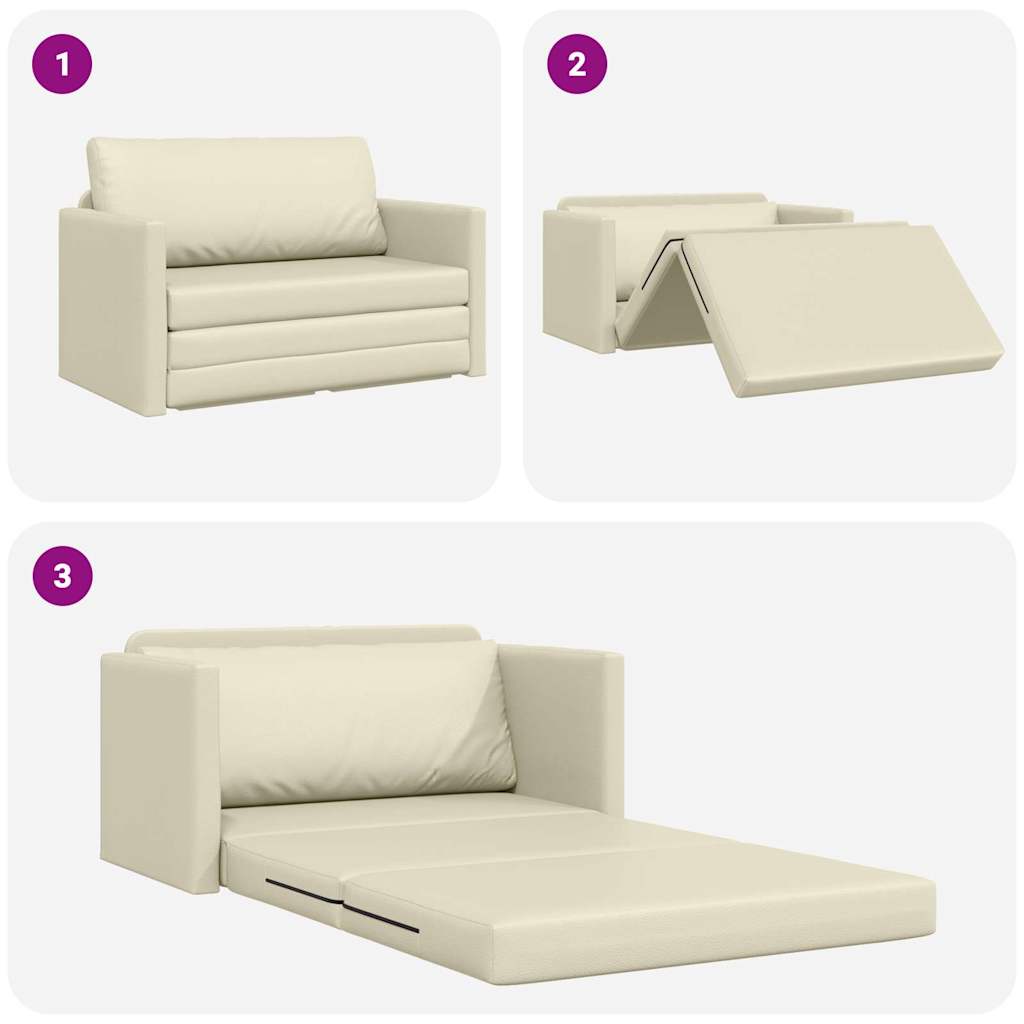 1

2

3