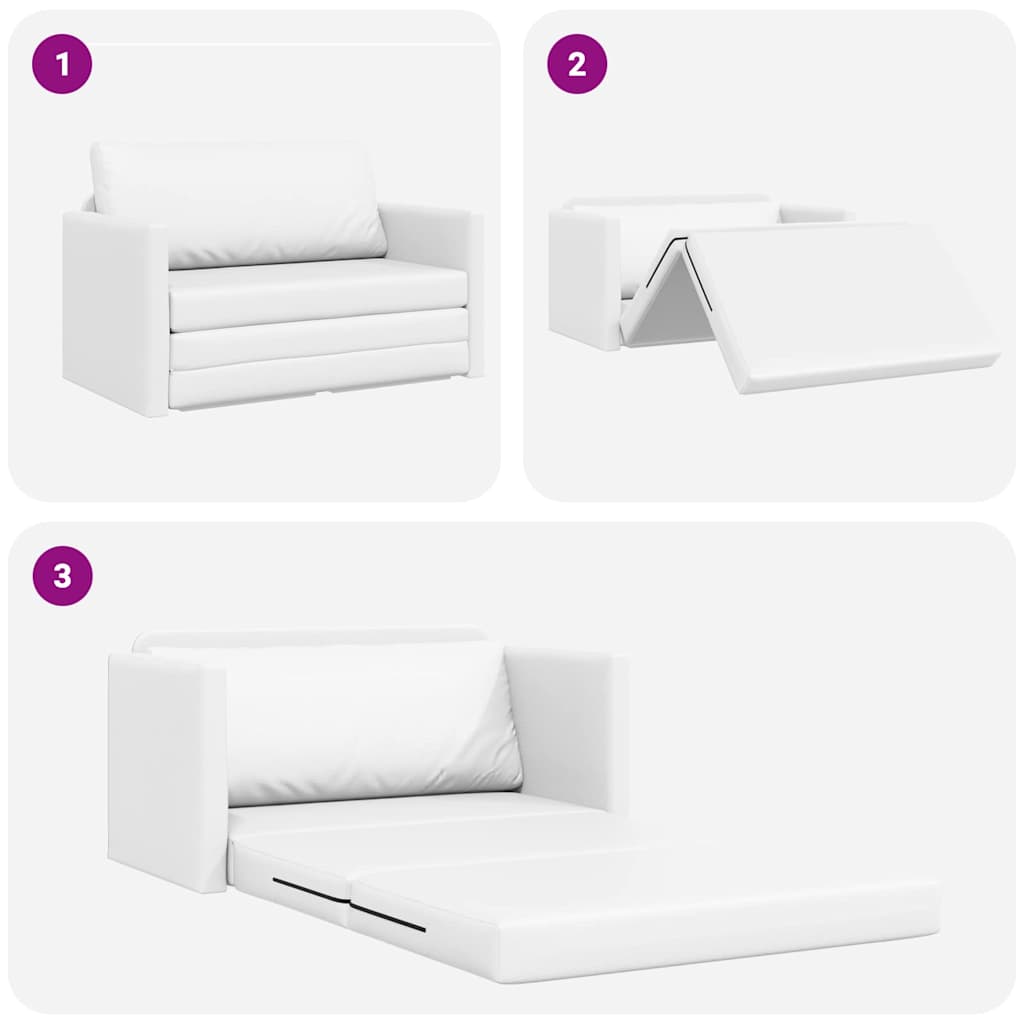 1

2

3