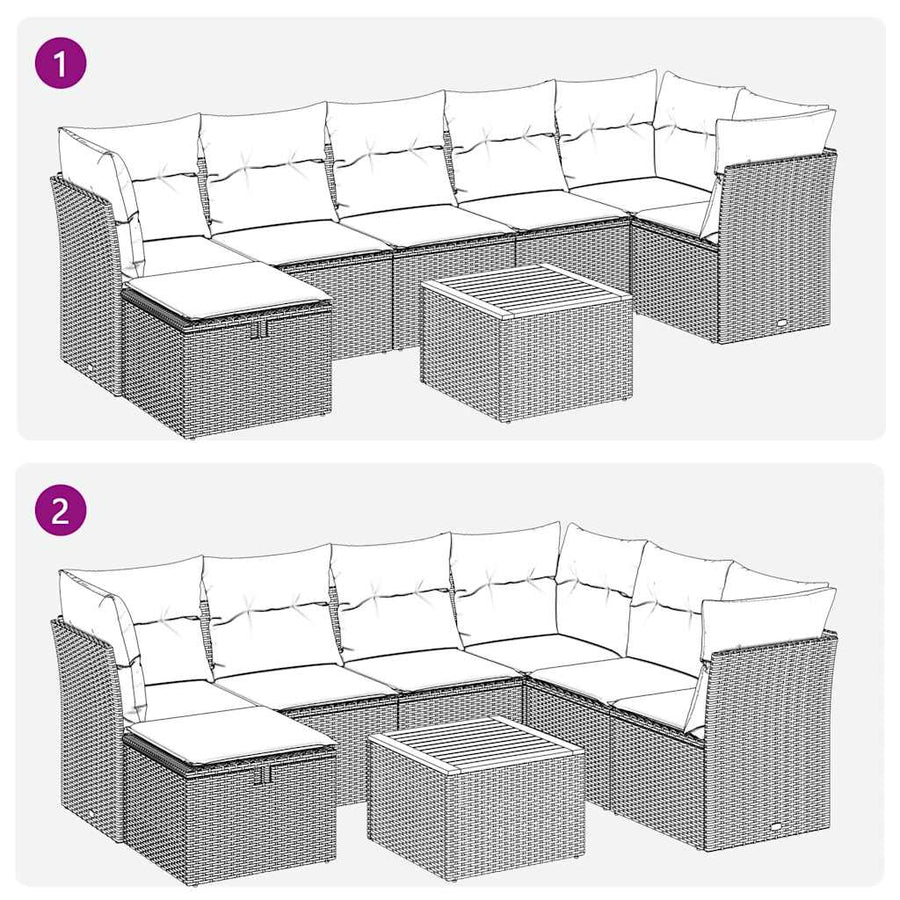 1

2