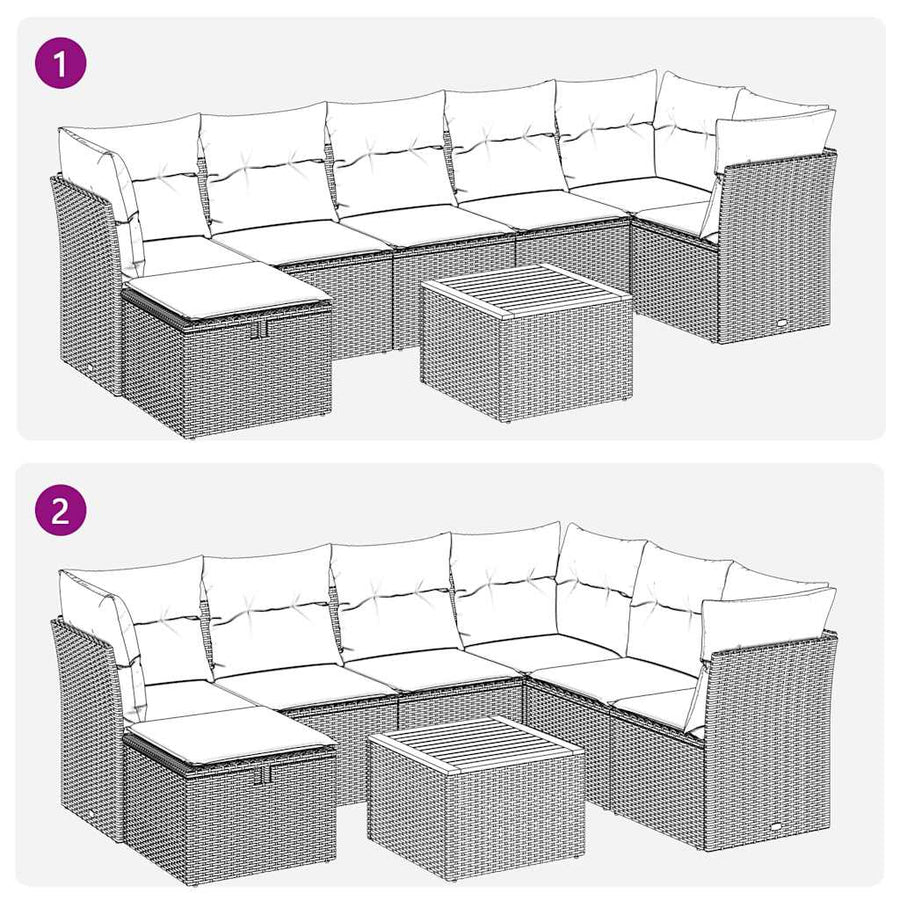 1

2