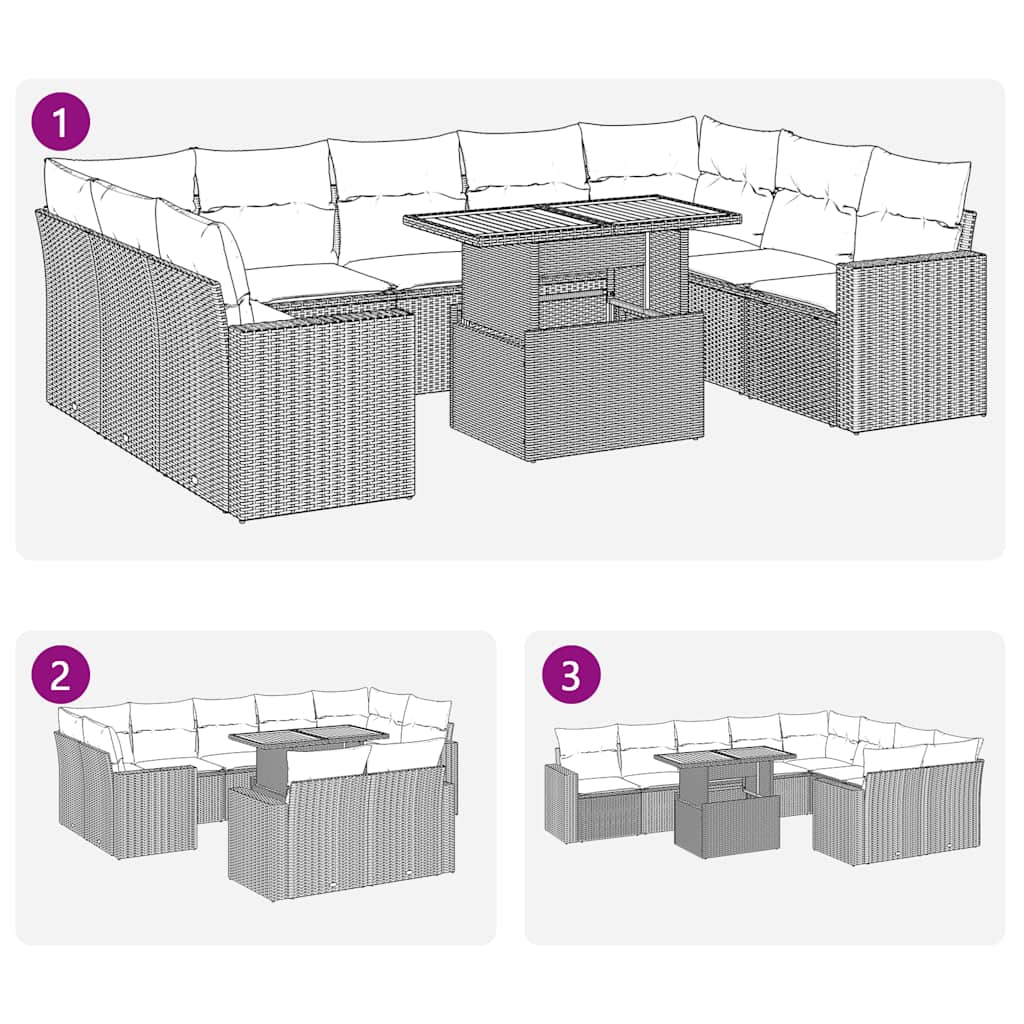 1

2

3