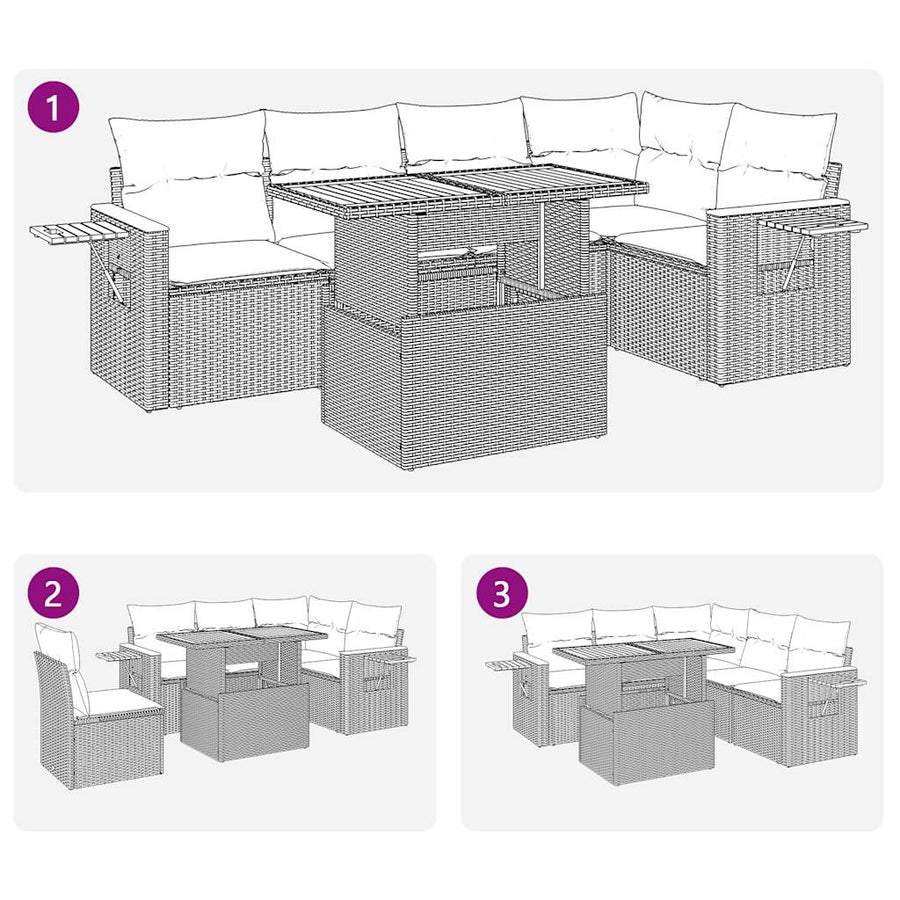 1

2

3