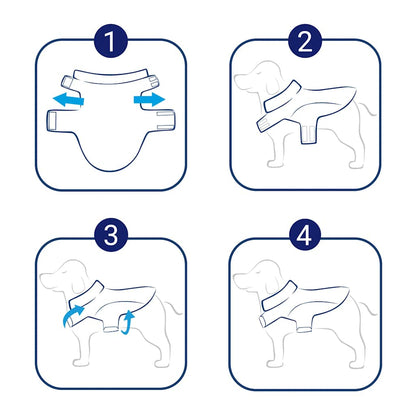 1

2

3

4