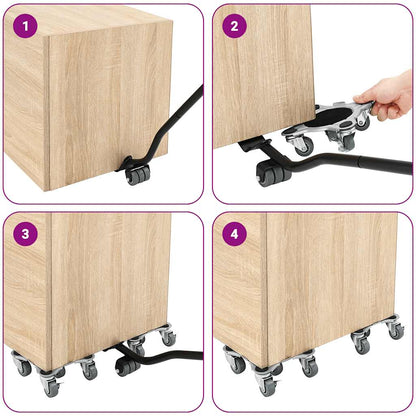 1

2

3

4