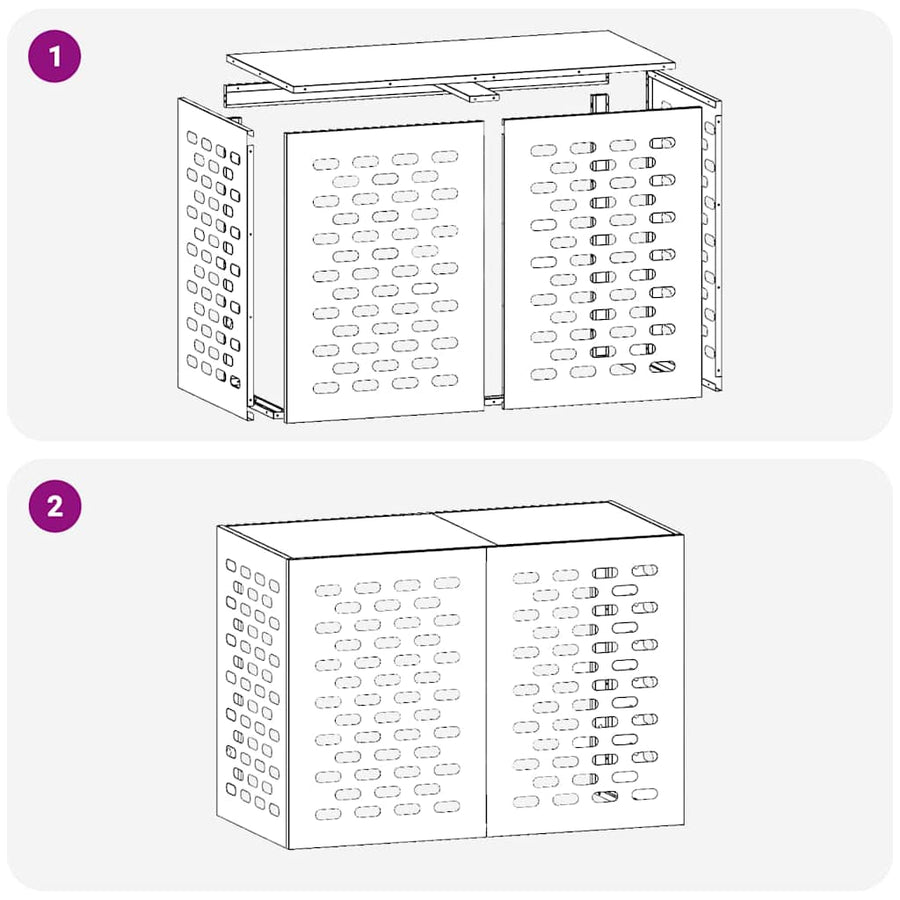 1

2