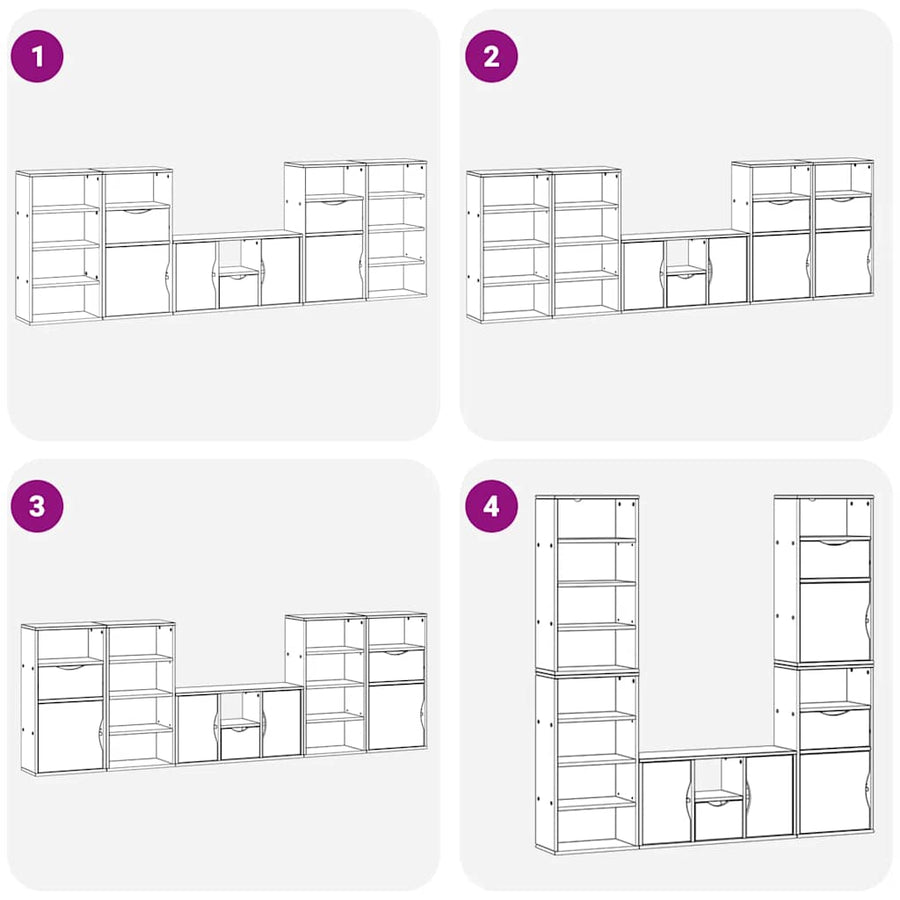 1

2

3

4