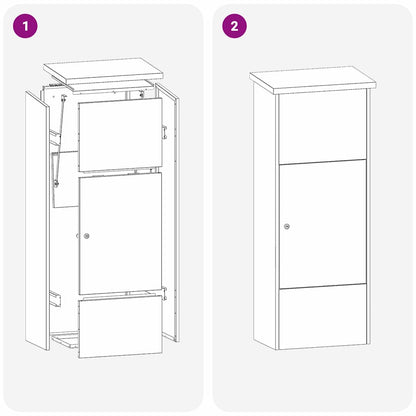 1

2