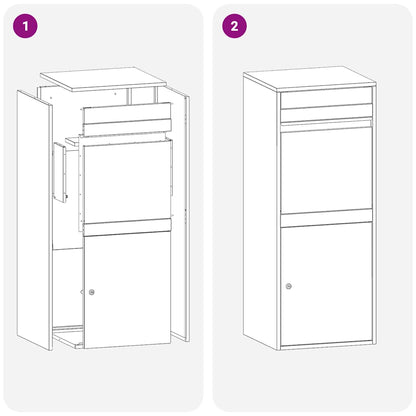 1

2