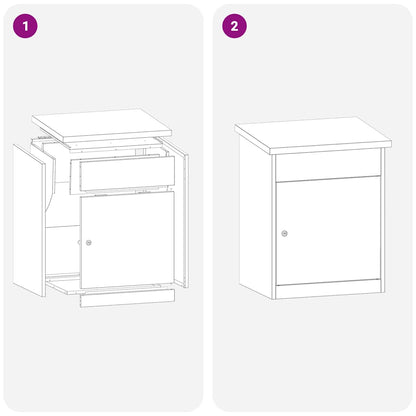 1

2