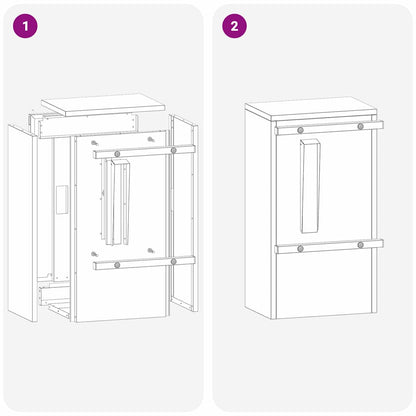 1

2