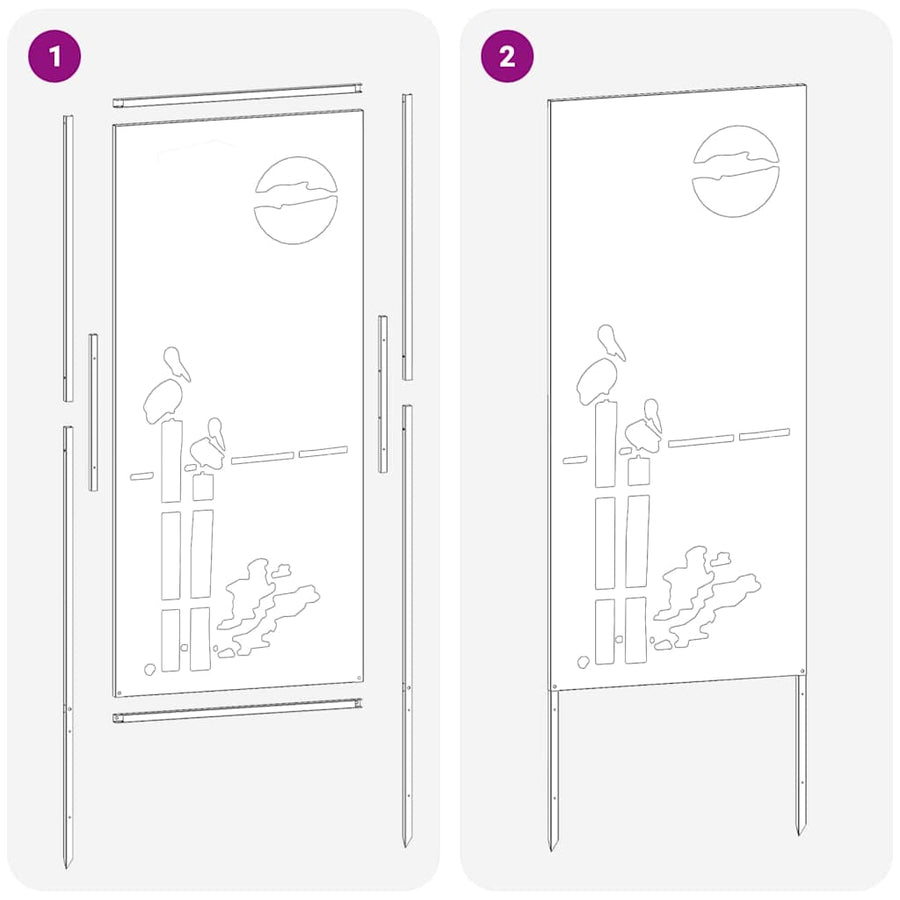 1

2