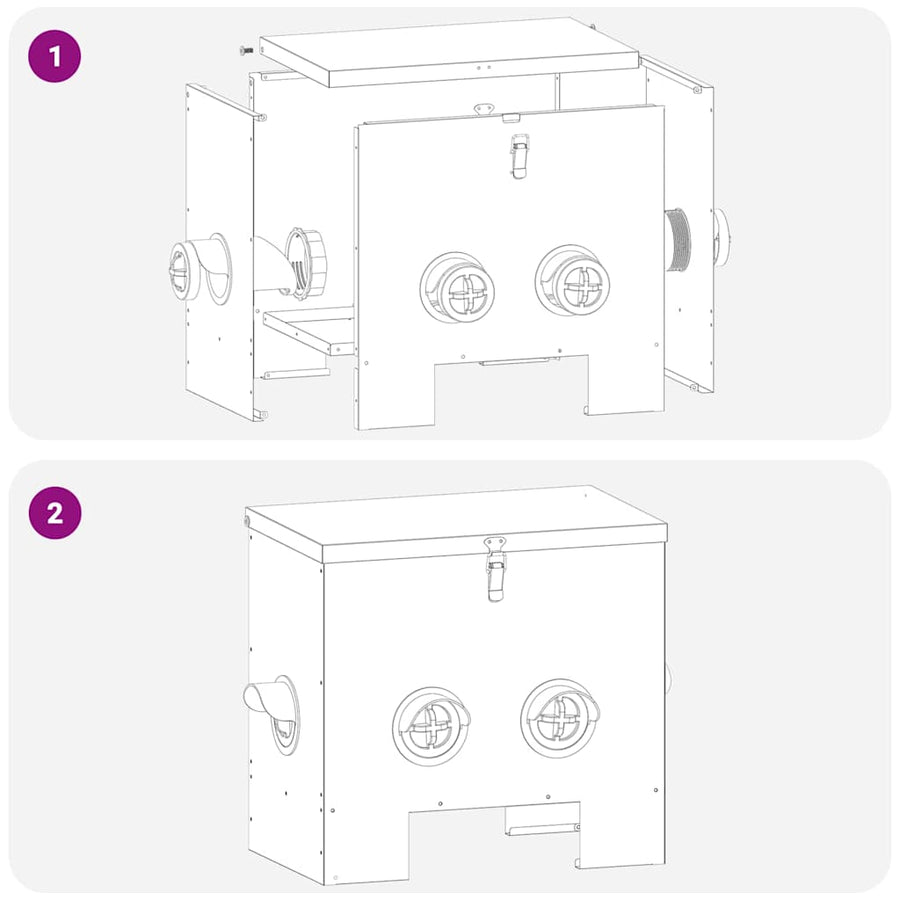 1

2