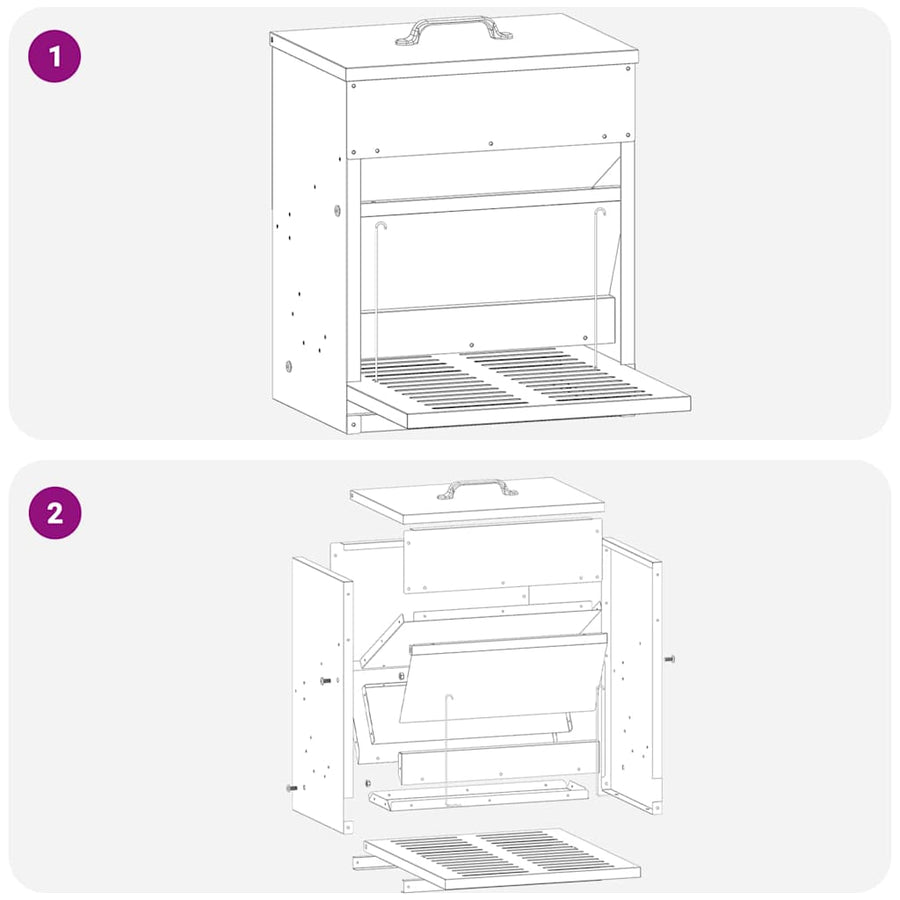 1

2