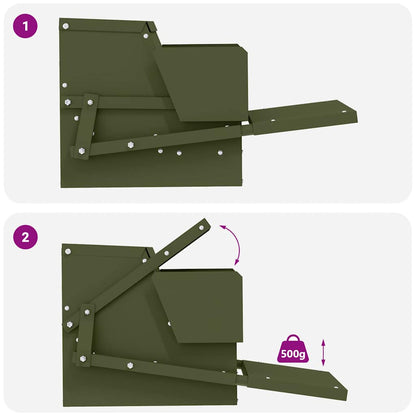 1

2

500g