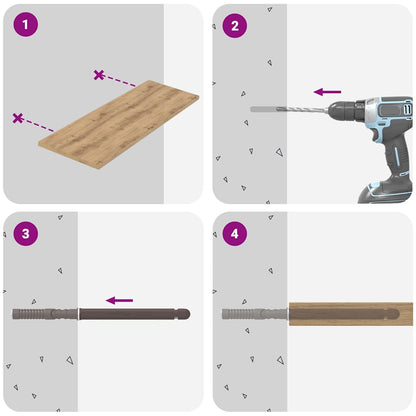 1

2

3

4