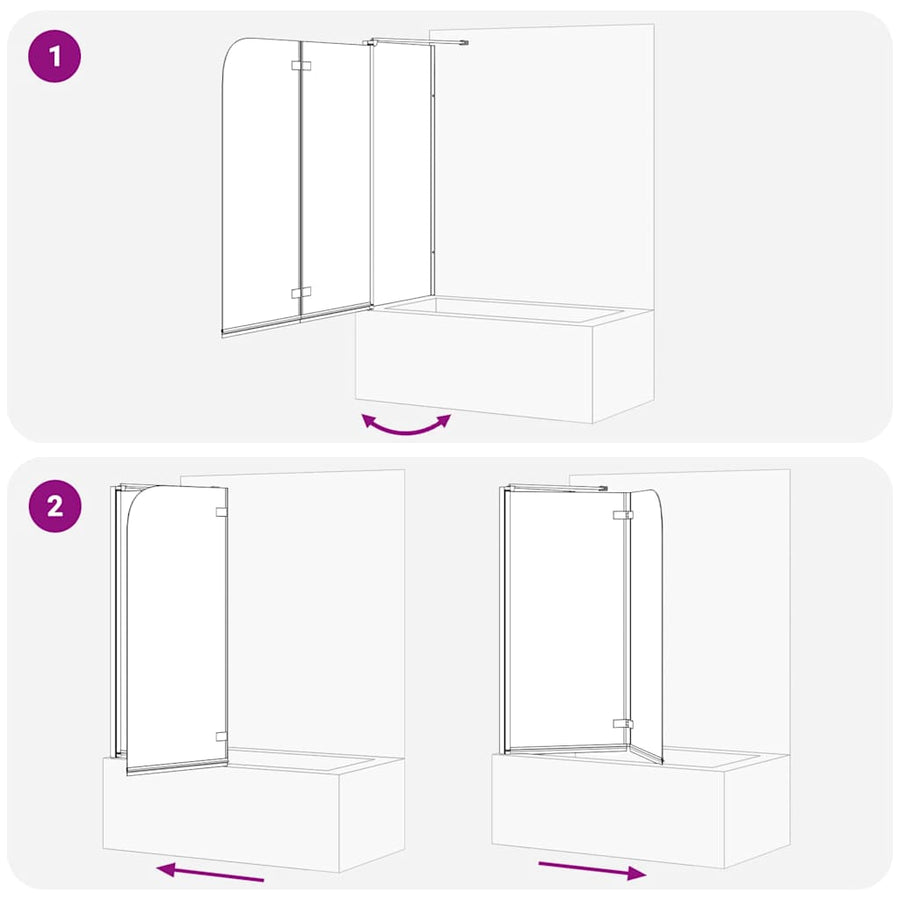 1

2