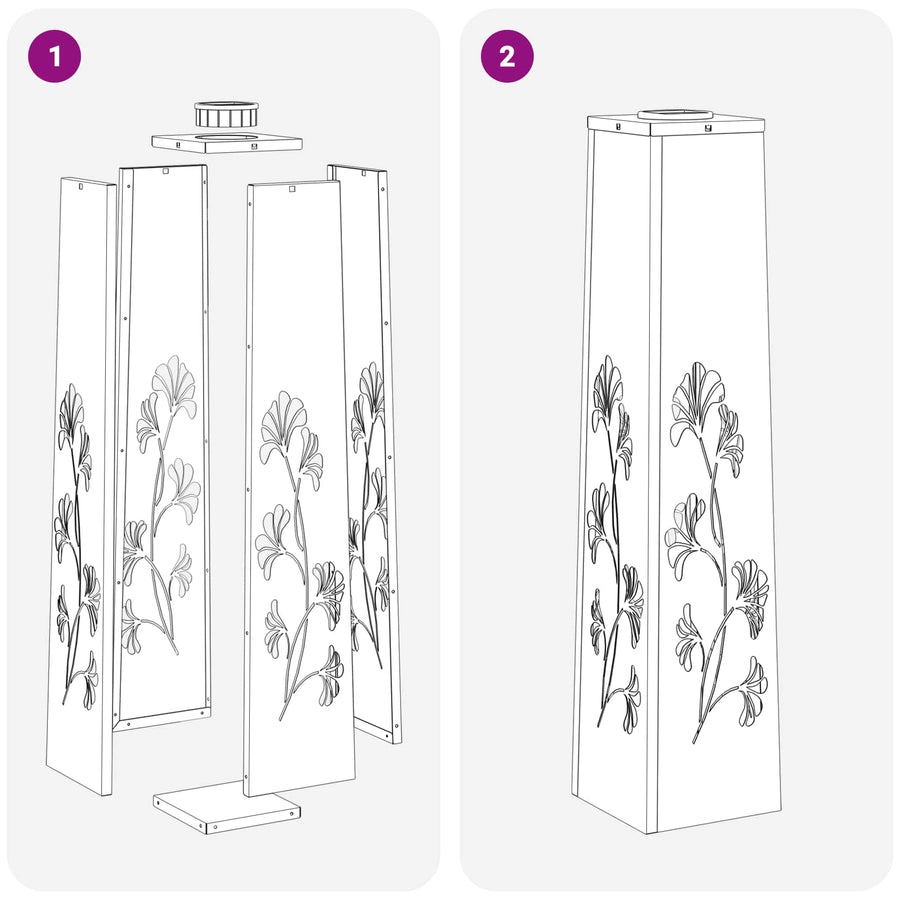 1

2