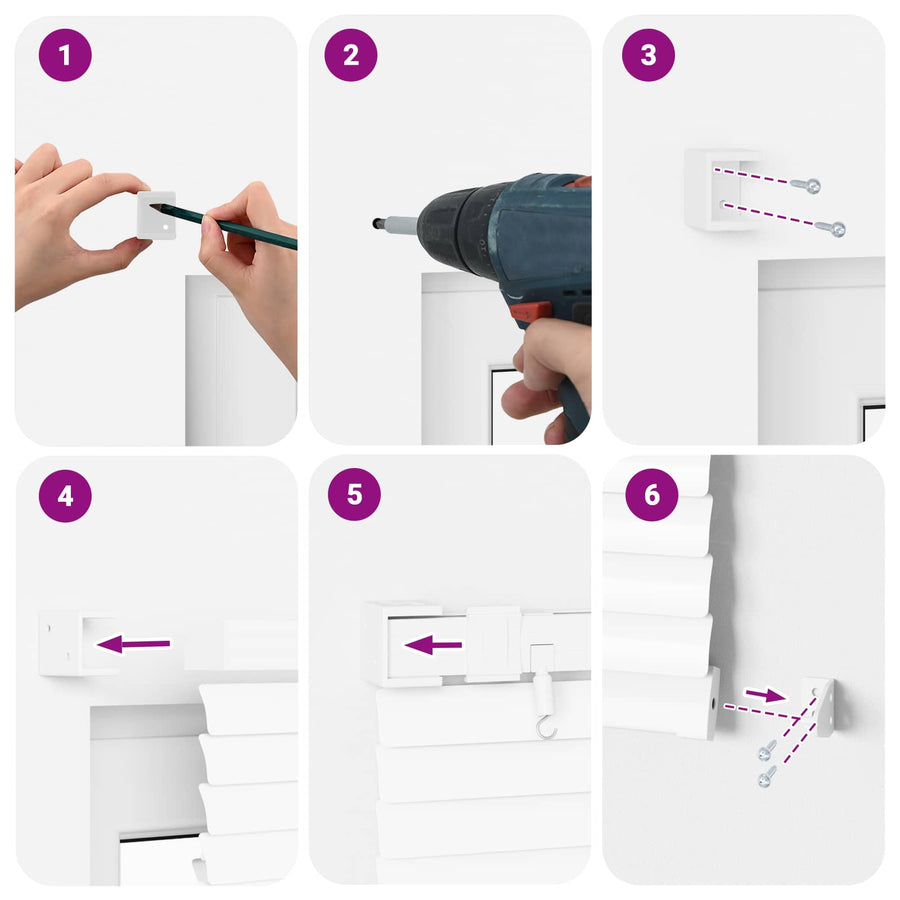 1

2

3

4

5

6