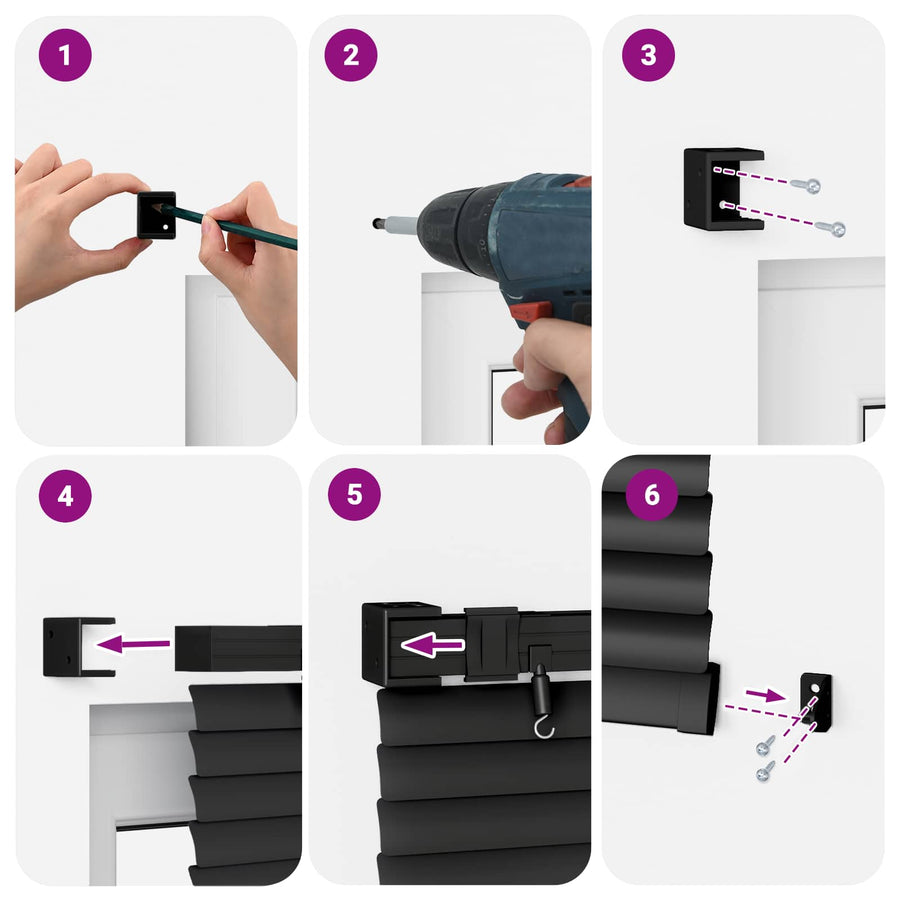 1
2
3
4
5
6