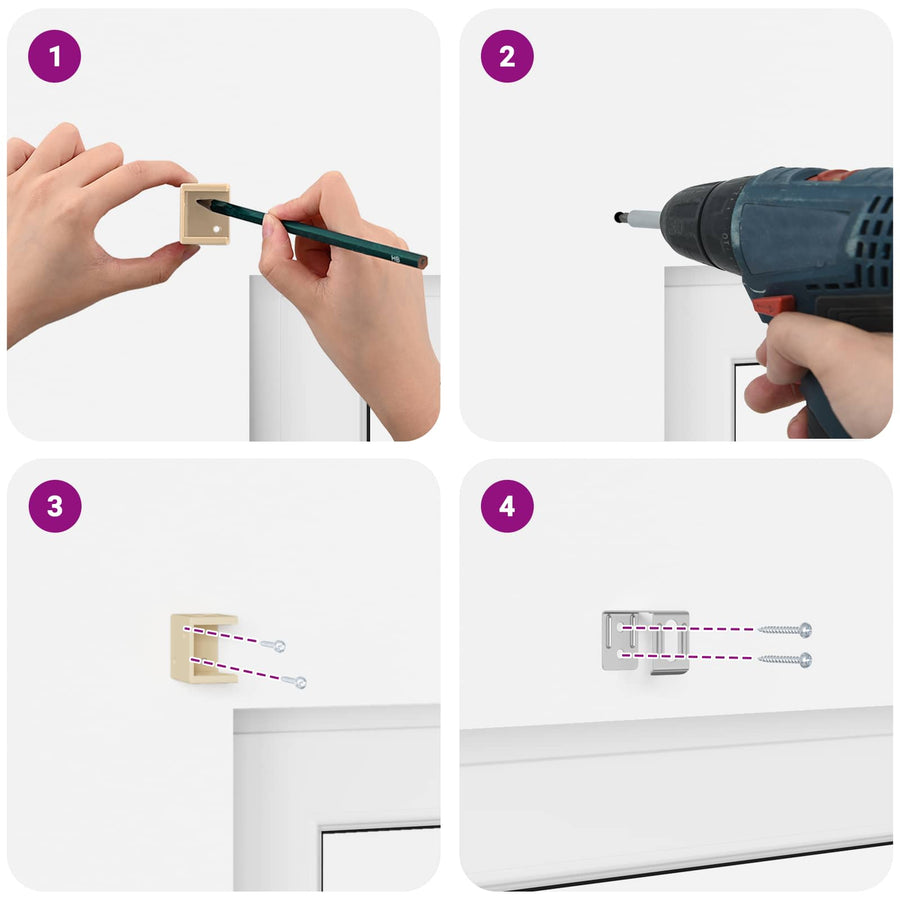 1

2

3

4