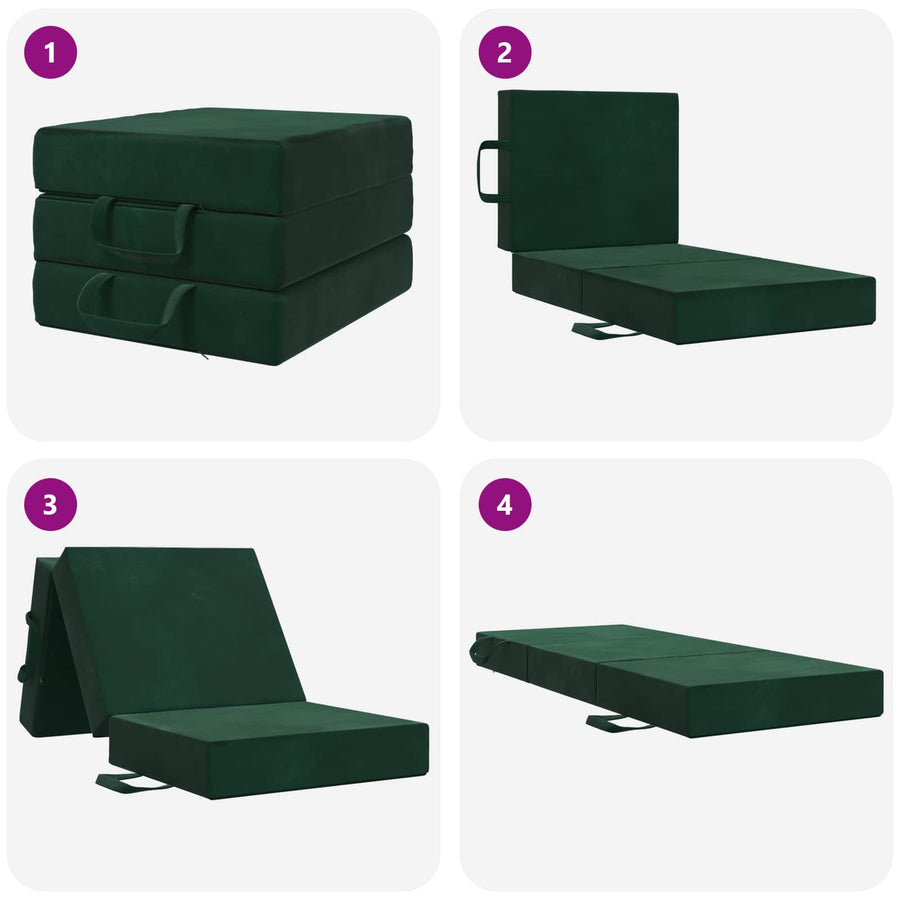 1

2

3

4