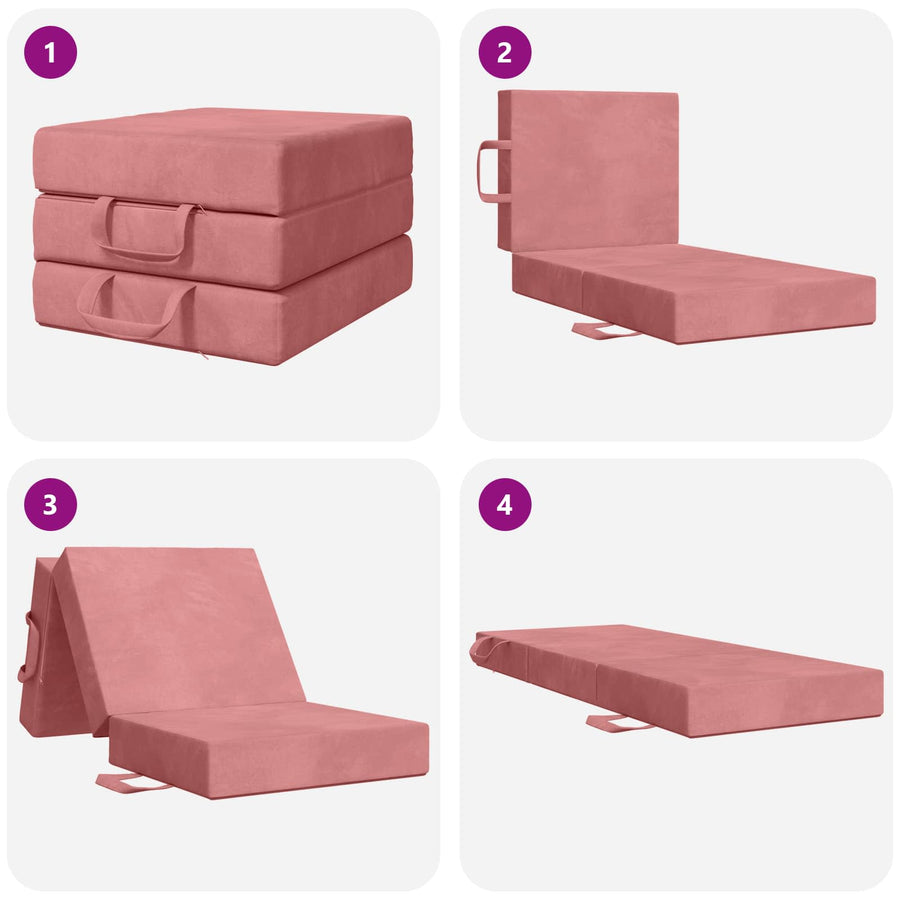 1

2

3

4