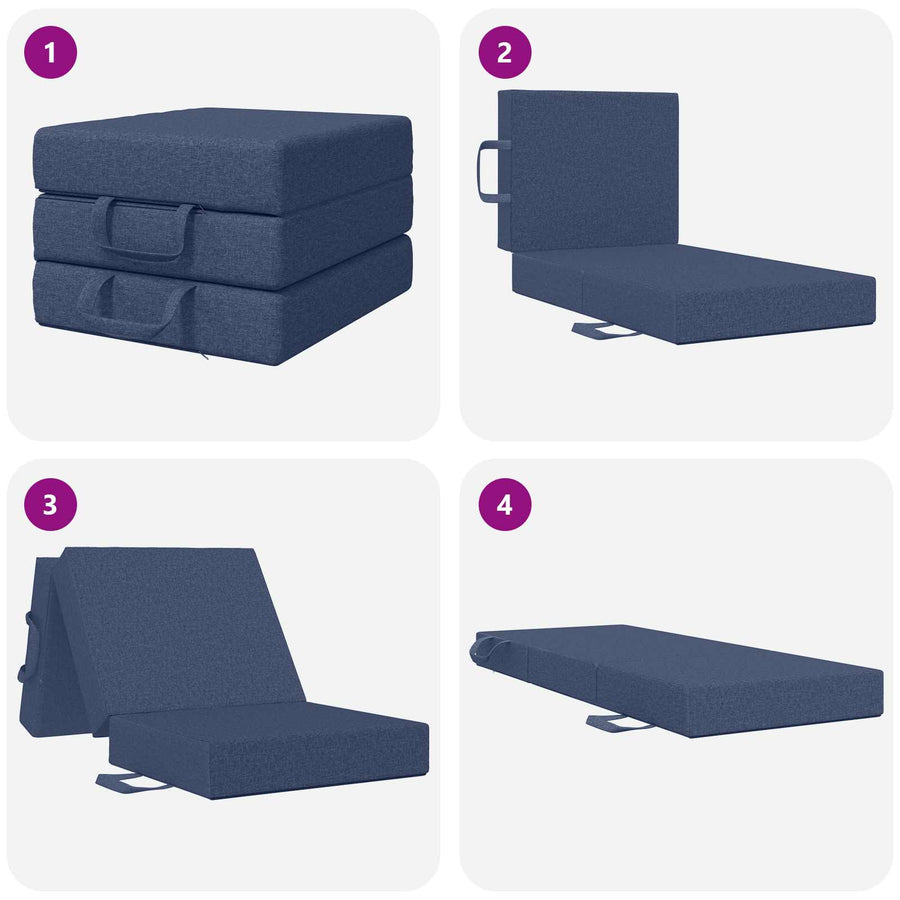 1

2

3

4