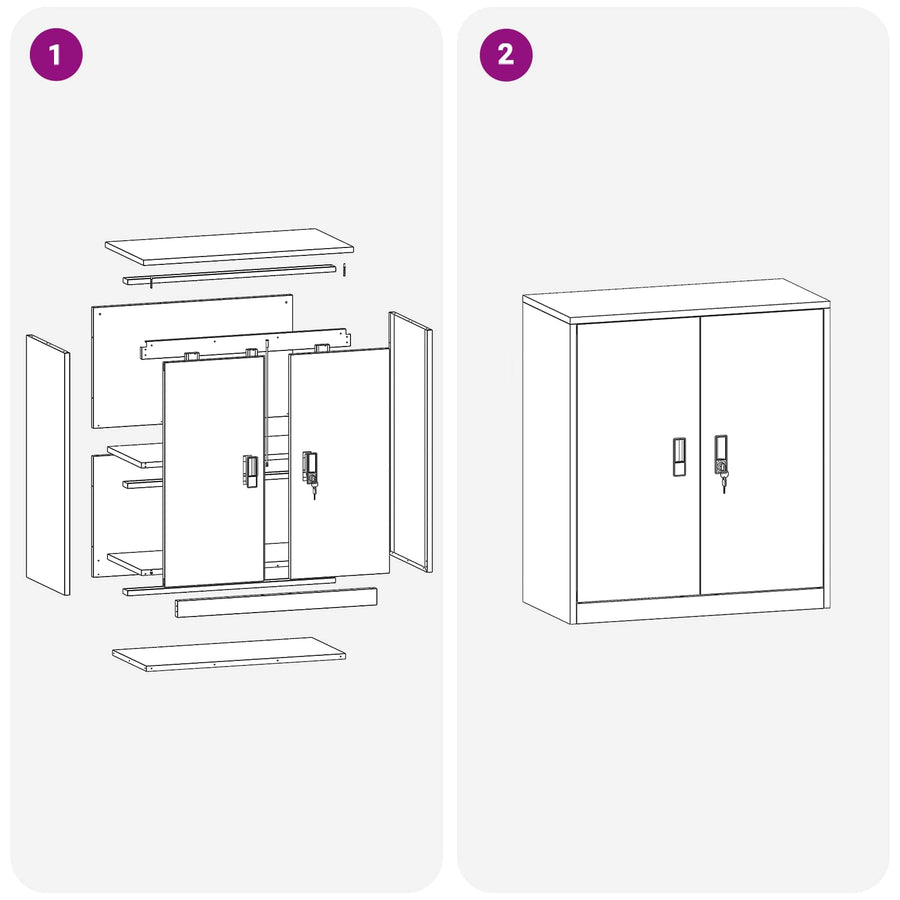 1

2