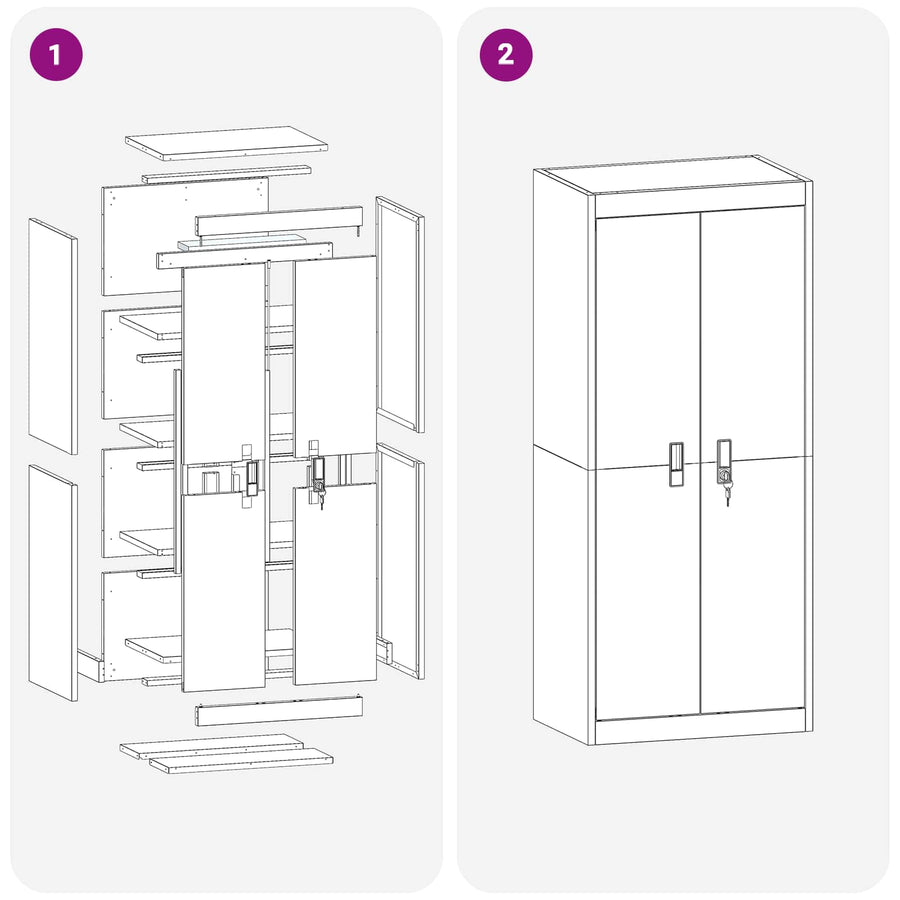 1

2